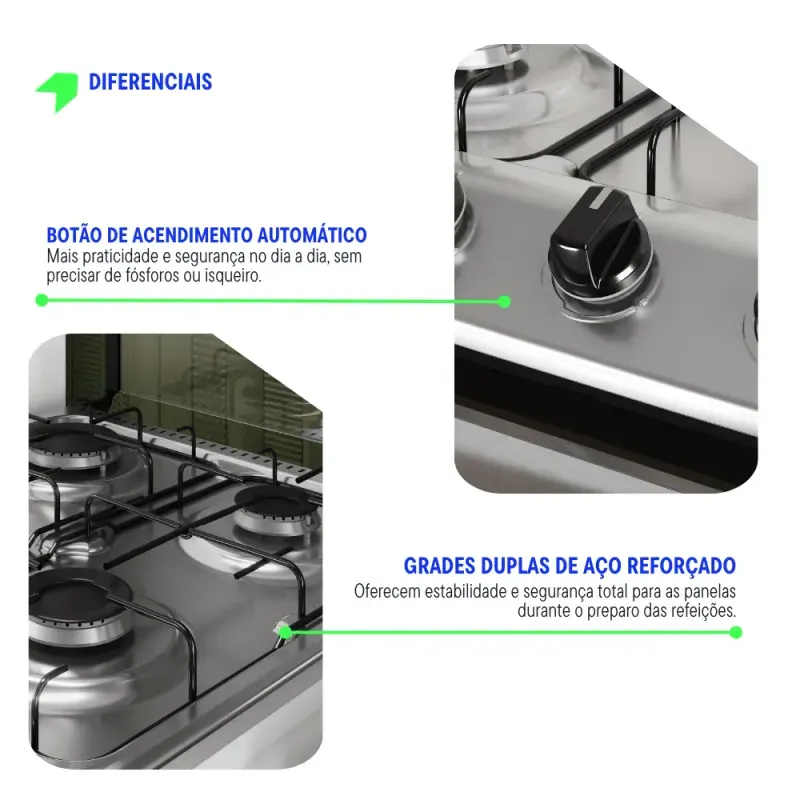 DIFERENCIAIS

BOTÃO DE ACENDIMENTO AUTOMÁTICO
Mais praticidade e segurança no dia a dia, sem precisar de fósforos ou isqueiro.

GRADES DUPLAS DE AÇO REFORÇADO
Oferecem estabilidade e segurança total para as panelas durante o preparo das refeições.